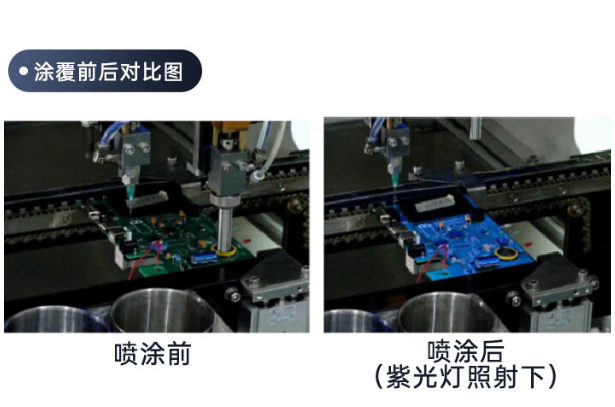 • 涂覆前后对比图

喷涂前

喷涂后
（紫光灯照射下）